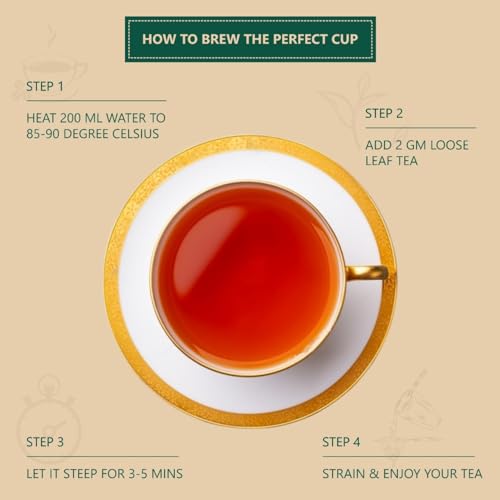 HOW TO BREW THE PERFECT CUP

STEP 1

HEAT 200 ML WATER TO 85-90 DEGREE CELSIUS

STEP 2

ADD 2 GM LOOSE LEAF TEA

STEP 3

LET IT STEEP FOR 3-5 MINS

STEP 4

STRAIN & ENJOY YOUR TEA