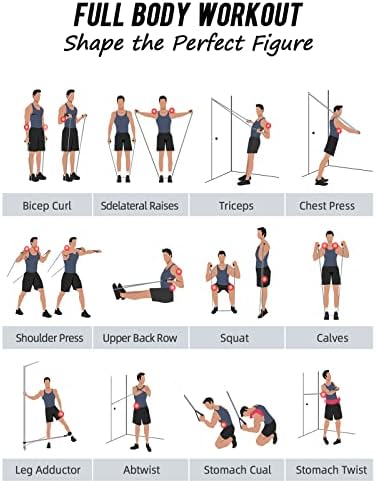 FULL BODY WORKOUT
Shape the Perfect Figure

Bicep Curl

Sdelateral Raises

Triceps

Chest Press

Shoulder Press

Upper Back Row

Squat

Calves

Leg Adductor

Abtwist

Stomach Cual

Stomach Twist