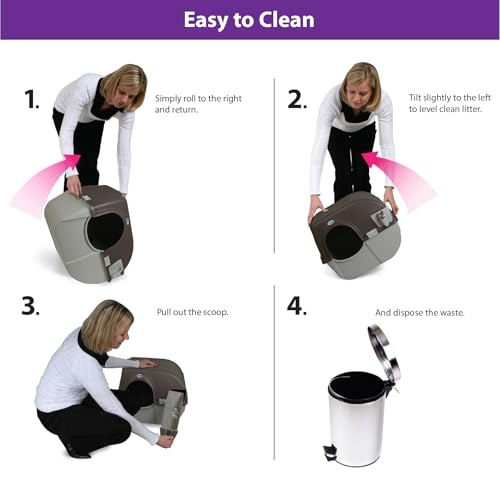 Easy to Clean

1.

Simply roll to the right and return.

2.

Tilt slightly to the left to level clean litter.

3.

Pull out the scoop.

4.

And dispose the waste.