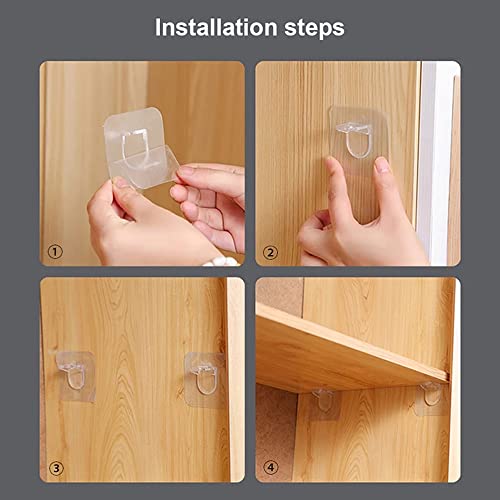 Installation steps

①

②

③

④