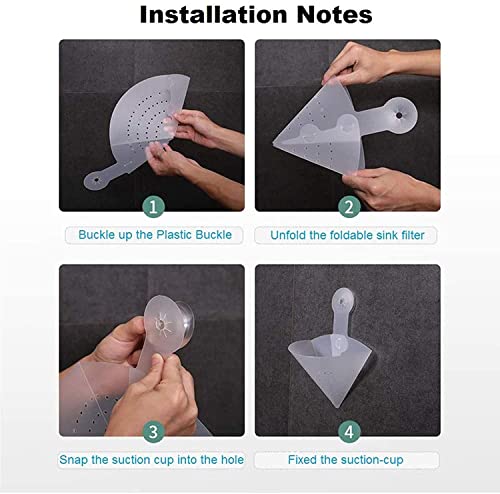 Installation Notes

1

Buckle up the Plastic Buckle

2

Unfold the foldable sink filter

3

Snap the suction cup into the hole

4

Fixed the suction-cup