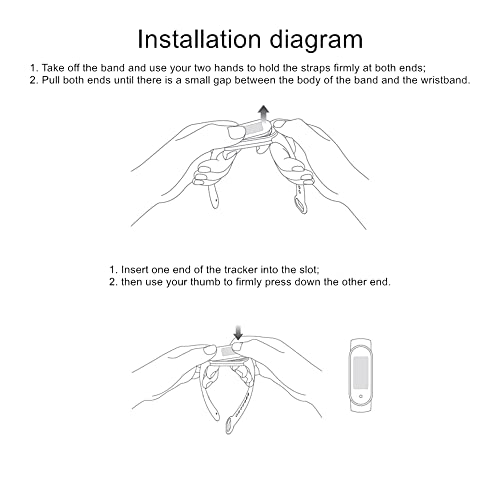 Installation diagram

1. Take off the band and use your two hands to hold the straps firmly at both ends;
2. Pull both ends until there is a small gap between the body of the band and the wristband.

1. Insert one end of the tracker into the slot;
2. then use your thumb to firmly press down the other end.