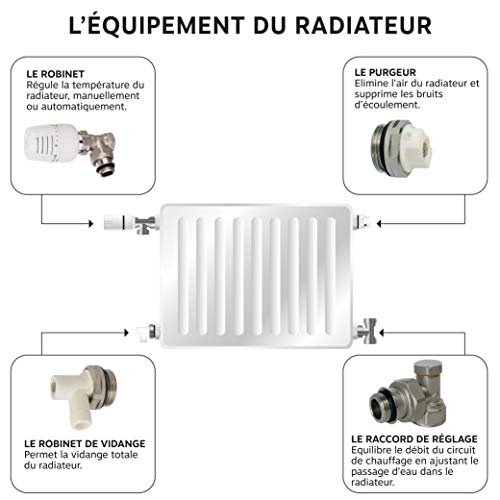 L'ÉQUIPEMENT DU RADIATEUR

LE ROBINET
Régule la température du radiateur, manuellement ou automatiquement.

LE PURGEUR
Elimine l'air du radiateur et supprime les bruits d'écoulement.

LE ROBINET DE VIDANGE
Permet la vidange totale du radiateur.

LE RACCORD DE RÉGLAGE
Equilibre le débit du circuit de chauffage en ajustant le passage d'eau dans le radiateur.