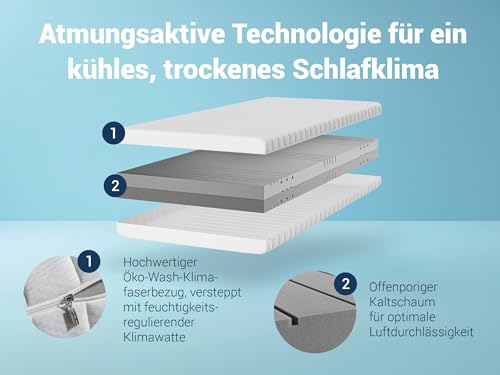 Atmungsaktive Technologie für ein kühles, trockenes Schlafklima

1

2

1

Hochwertiger Öko-Wash-Klimafaserbezug, versteppt mit feuchtigkeitsregulierender Klimawatte

2

Offenporiger Kaltschaum für optimale Luftdurchlässigkeit