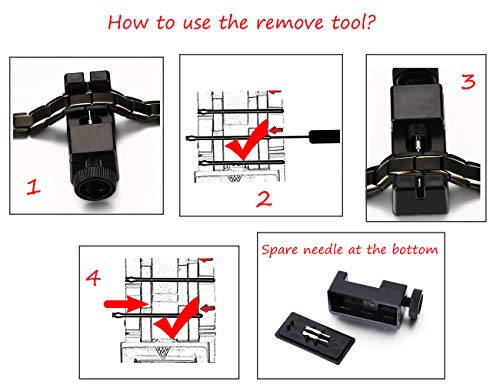 How to use the remove tool?

1

2

3

4

Spare needle at the bottom