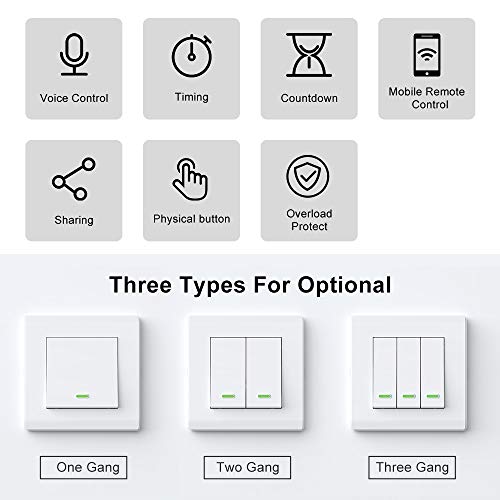 Voice Control

Timing

Countdown

Mobile Remote Control

Sharing

Physical button

Overload Protect

Three Types For Optional

One Gang

Two Gang

Three Gang