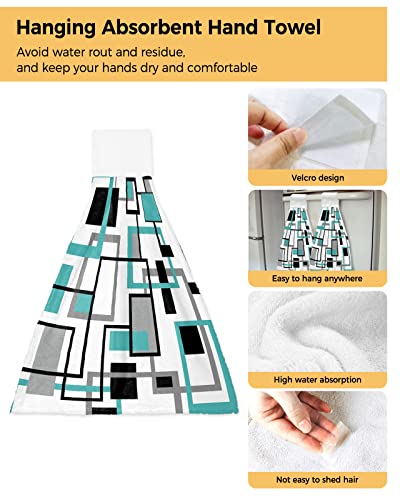 Hanging Absorbent Hand Towel

Avoid water rout and residue, and keep your hands dry and comfortable

Velcro design

Easy to hang anywhere

High water absorption

Not easy to shed hair