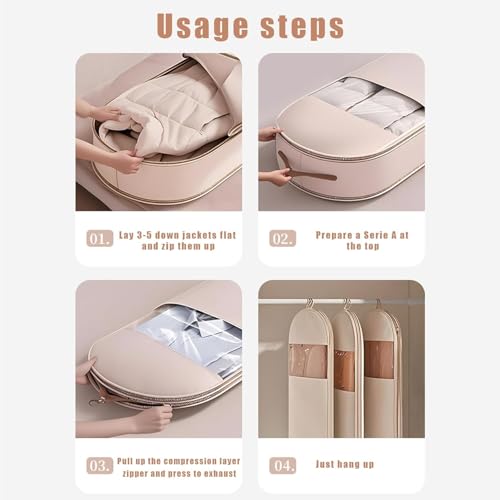 Usage steps

01. Lay 3-5 down jackets flat and zip them up

02. Prepare a Serie A at the top

03. Pull up the compression layer zipper and press to exhaust

04. Just hang up