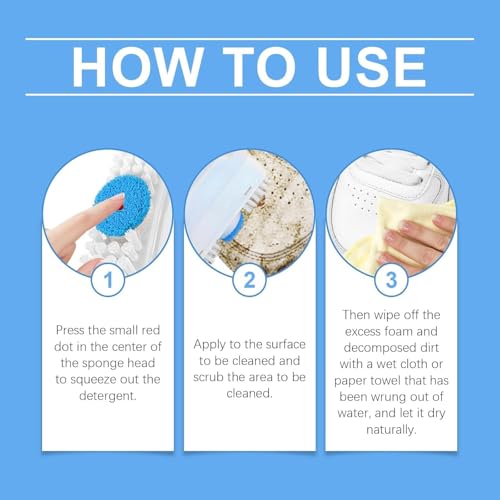 HOW TO USE

1

Press the small red dot in the center of the sponge head to squeeze out the detergent.

2

Apply to the surface to be cleaned and scrub the area to be cleaned.

3

Then wipe off the excess foam and decomposed dirt with a wet cloth or paper towel that has been wrung out of water, and let it dry naturally.