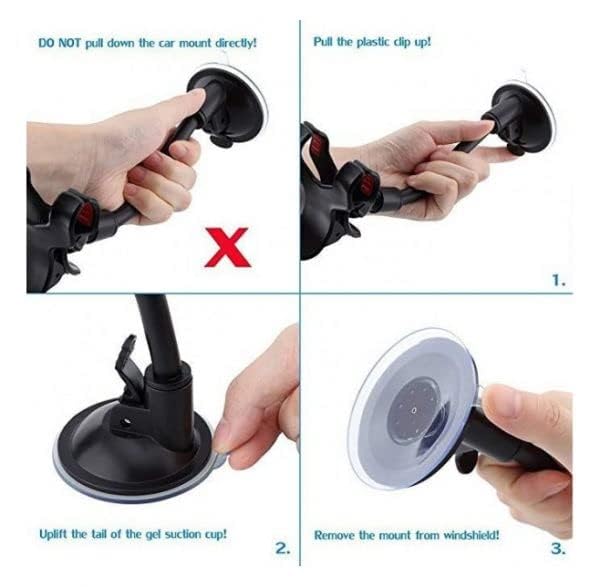 DO NOT pull down the car mount directly!

X

Pull the plastic clip up!

1.

Uplift the tail of the gel suction cup!

2.

Remove the mount from windshield!

3.