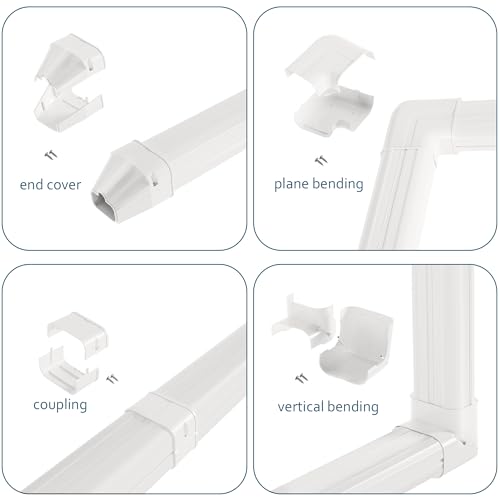 end cover

plane bending

coupling

vertical bending