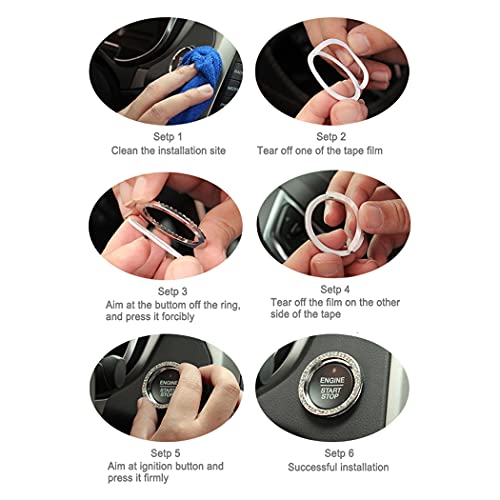 Setp 1
Clean the installation site

Setp 2
Tear off one of the tape film

Setp 3
Aim at the buttom off the ring, and press it forcibly

Setp 4
Tear off the film on the other side of the tape

ENGINE
START
STOP

Setp 5
Aim at ignition button and press it firmly

ENGINE
START
STOP

Setp 6
Successful installation