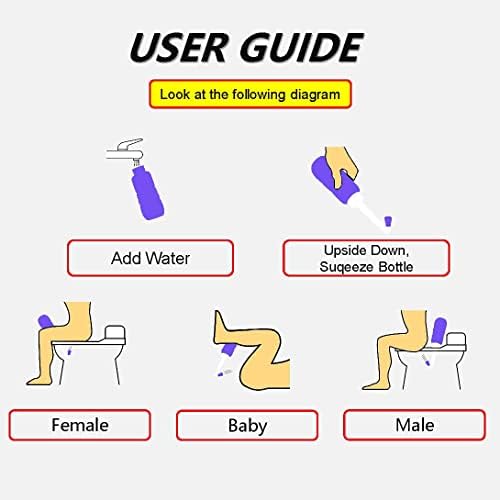 USER GUIDE

Look at the following diagram

Add Water

Upside Down, Suqeeze Bottle

Female

Baby

Male