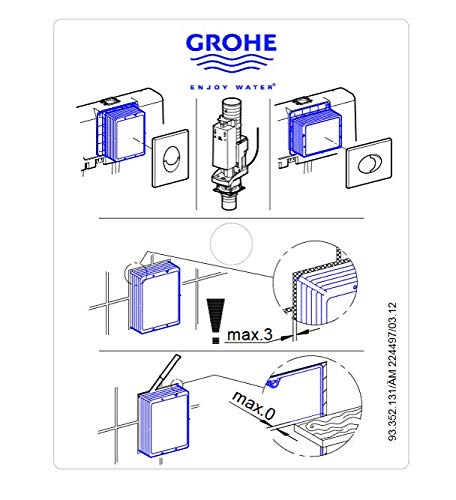 GROHE

ENJOY WATER®

max.3

max.0

93.352.131/ÄM 224497/03.12