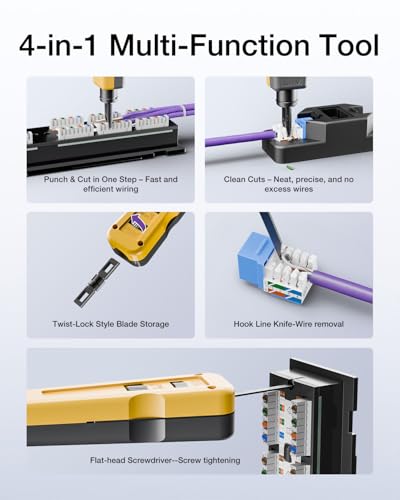 4-in-1 Multi-Function Tool

Punch & Cut in One Step – Fast and efficient wiring

Clean Cuts – Neat, precise, and no excess wires

Twist-Lock Style Blade Storage

Hook Line Knife-Wire removal

Flat-head Screwdriver--Screw tightening