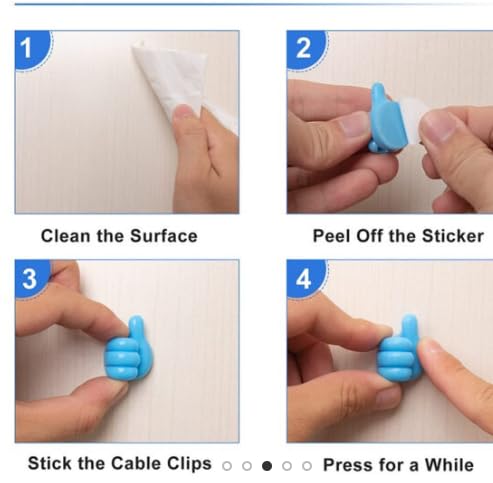 1

Clean the Surface

2

Peel Off the Sticker

3

Stick the Cable Clips

4

Press for a While