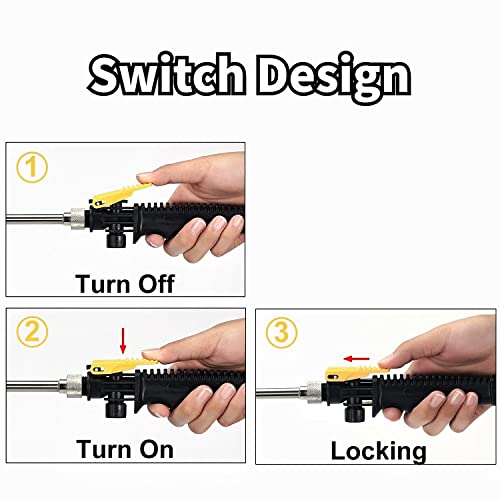 Switch Design

①

Turn Off

②

Turn On

③

Locking