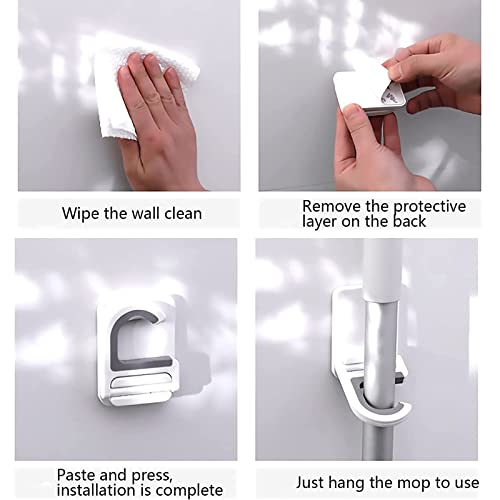 Wipe the wall clean

Remove the protective layer on the back

Paste and press, installation is complete

Just hang the mop to use