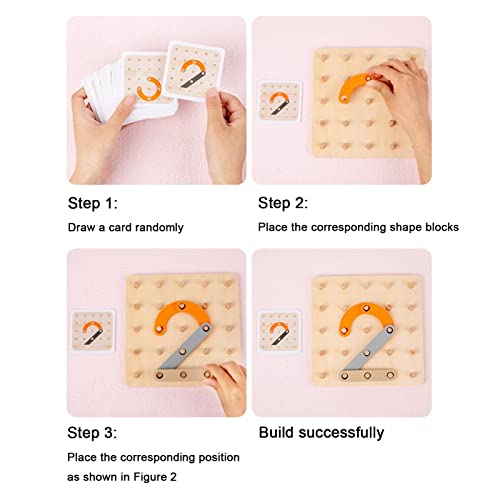 Step 1:

Draw a card randomly

Step 2:

Place the corresponding shape blocks

Step 3:

Place the corresponding position as shown in Figure 2

Build successfully