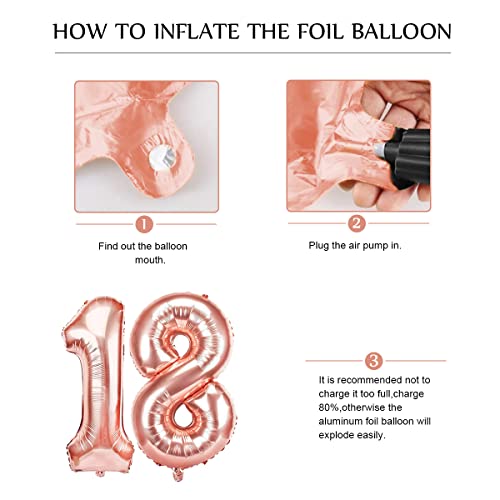 HOW TO INFLATE THE FOIL BALLOON

1

Find out the balloon mouth.

2

Plug the air pump in.

3

It is recommended not to charge it too full,charge 80%,otherwise the aluminum foil balloon will explode easily.