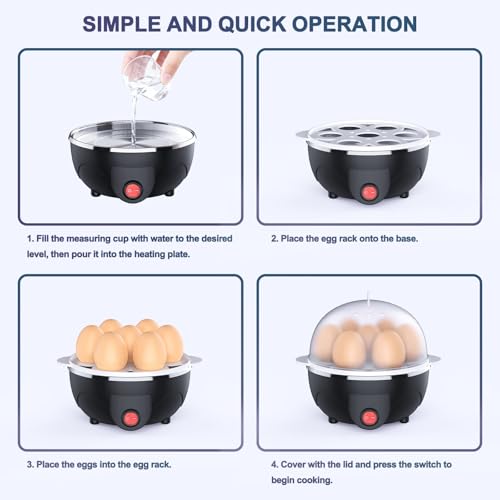 SIMPLE AND QUICK OPERATION

1. Fill the measuring cup with water to the desired level, then pour it into the heating plate.

2. Place the egg rack onto the base.

3. Place the eggs into the egg rack.

4. Cover with the lid and press the switch to begin cooking.