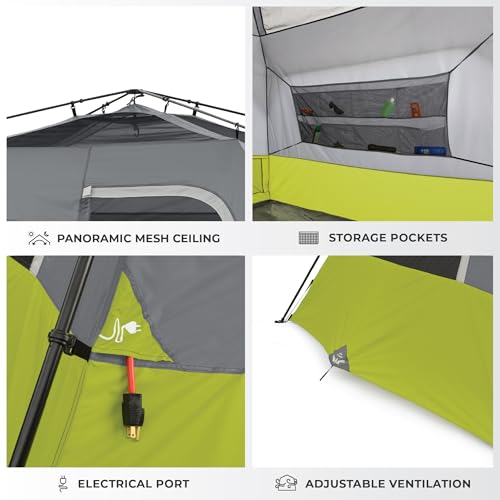 PANORAMIC MESH CEILING

STORAGE POCKETS

ELECTRICAL PORT

ADJUSTABLE VENTILATION