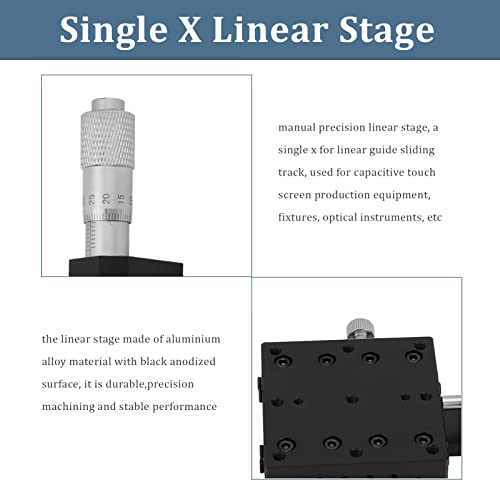 Single X Linear Stage

25 20 15

manual precision linear stage, a single x for linear guide sliding track, used for capacitive touch screen production equipment, fixtures, optical instruments, etc

the linear stage made of aluminium alloy material with black anodized surface, it is durable,precision machining and stable performance