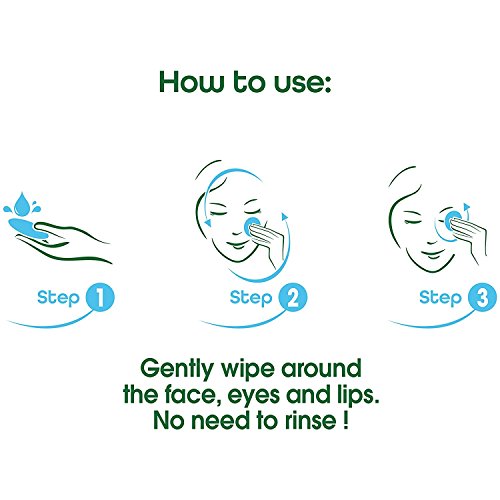 How to use:

Step 1

Step 2

Step 3

Gently wipe around the face, eyes and lips. No need to rinse !