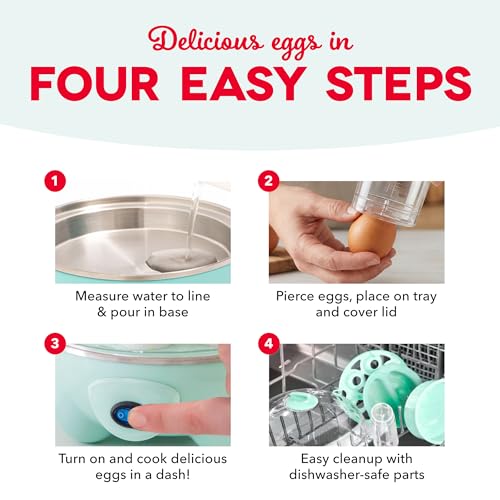 Delicious eggs in
FOUR EASY STEPS

1
Measure water to line & pour in base

2
Pierce eggs, place on tray and cover lid

3
Turn on and cook delicious eggs in a dash!

4
Easy cleanup with dishwasher-safe parts