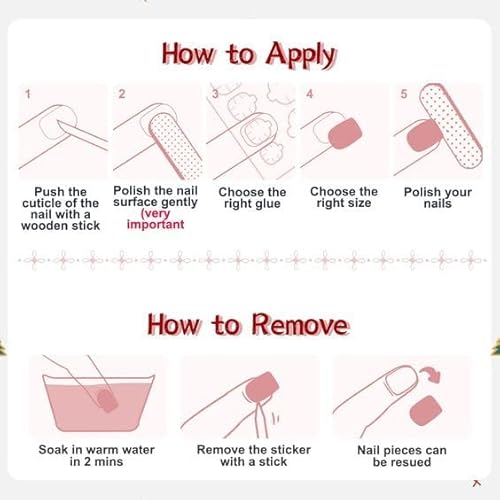 How to Apply

1
Push the cuticle of the nail with a wooden stick

2
Polish the nail surface gently (very important

3
Choose the right glue

4
Choose the right size

5
Polish your nails

How to Remove

Soak in warm water in 2 mins

Remove the sticker with a stick

Nail pieces can be resued