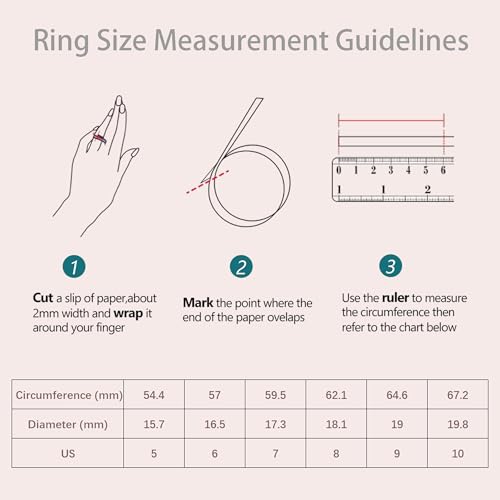 Ring Size Measurement Guidelines

0 1 2 3 4 5 6
1 1 2

1

Cut a slip of paper,about 2mm width and wrap it around your finger

2

Mark the point where the end of the paper ovelaps

3

Use the ruler to measure the circumference then refer to the chart below

| Circumference (mm) | 54.4 | 57 | 59.5 | 62.1 | 64.6 | 67.2 |
|---|---|---|---|---|---|---|
| Diameter (mm) | 15.7 | 16.5 | 17.3 | 18.1 | 19 | 19.8 |
| US | 5 | 6 | 7 | 8 | 9 | 10 |