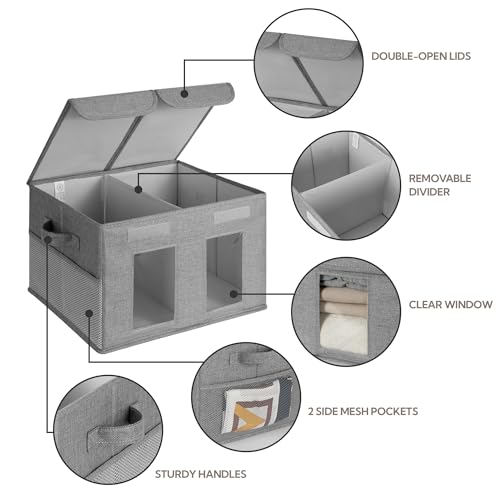 DOUBLE-OPEN LIDS

REMOVABLE DIVIDER

CLEAR WINDOW

2 SIDE MESH POCKETS

STURDY HANDLES