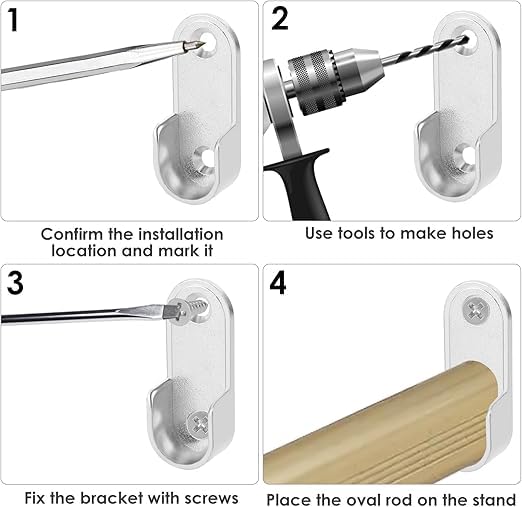 1

Confirm the installation location and mark it

2

Use tools to make holes

3

Fix the bracket with screws

4

Place the oval rod on the stand