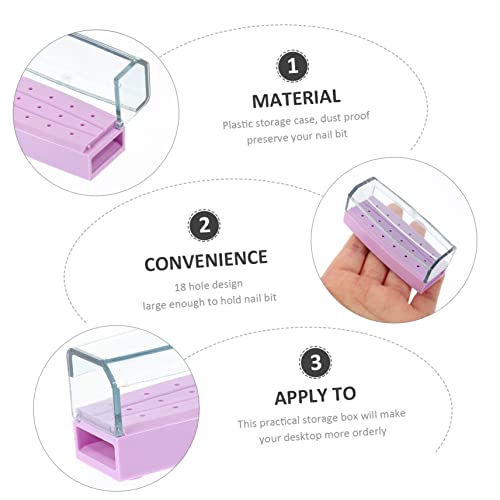 1

MATERIAL

Plastic storage case, dust proof
preserve your nail bit

2

CONVENIENCE

18 hole design
large enough to hold nail bit

3

APPLY TO

This practical storage box will make
your desktop more orderly