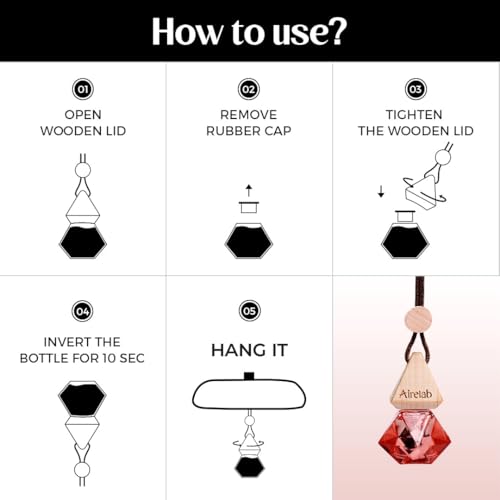 How to use?

01
OPEN WOODEN LID

02
REMOVE RUBBER CAP

03
TIGHTEN THE WOODEN LID

04
INVERT THE BOTTLE FOR 10 SEC

05
HANG IT

Airelab