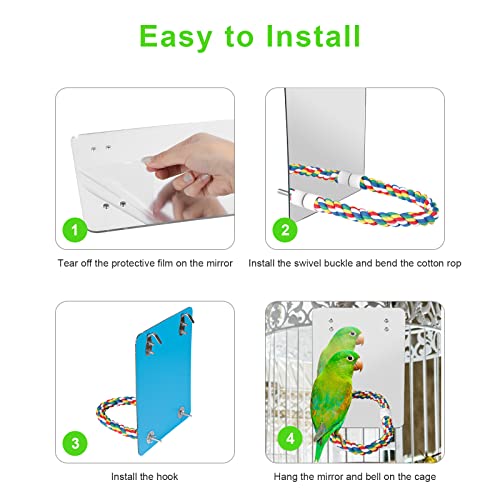 Easy to Install

1

Tear off the protective film on the mirror

2

Install the swivel buckle and bend the cotton rop

3

Install the hook

4

Hang the mirror and bell on the cage