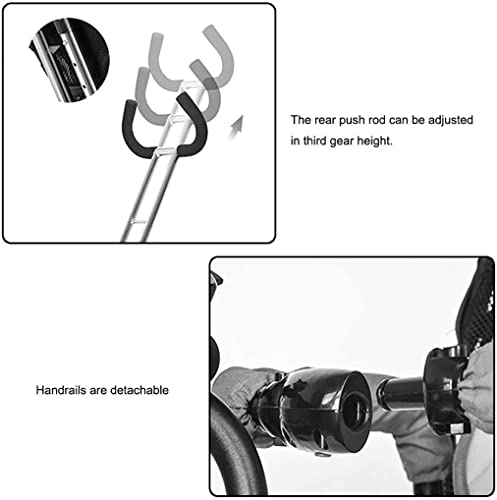 The rear push rod can be adjusted in third gear height.

Handrails are detachable