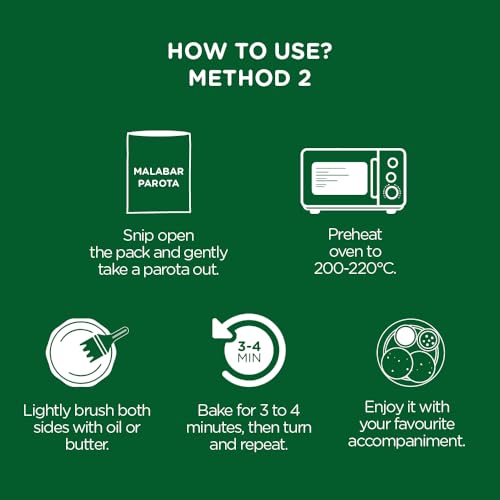 HOW TO USE?
METHOD 2

MALABAR PAROTA

Snip open the pack and gently take a parota out.

Preheat oven to 200-220°C.

Lightly brush both sides with oil or butter.

3-4 MIN

Bake for 3 to 4 minutes, then turn and repeat.

Enjoy it with your favourite accompaniment.