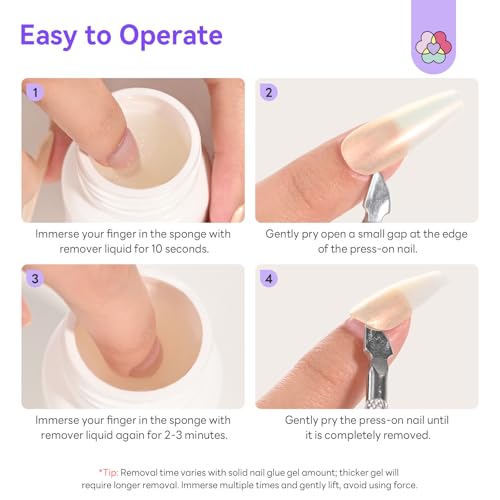 Easy to Operate

1

Immerse your finger in the sponge with remover liquid for 10 seconds.

2

Gently pry open a small gap at the edge of the press-on nail.

3

Immerse your finger in the sponge with remover liquid again for 2-3 minutes.

4

Gently pry the press-on nail until it is completely removed.

*Tip: Removal time varies with solid nail glue gel amount; thicker gel will require longer removal. Immerse multiple times and gently lift, avoid using force.