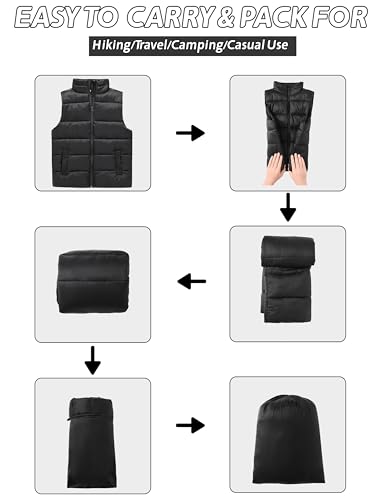 EASY TO CARRY & PACK FOR

Hiking/Travel/Camping/Casual Use