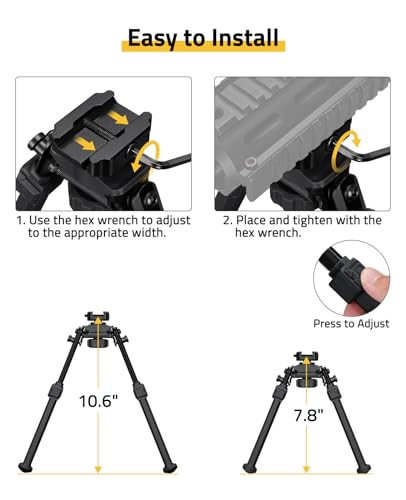 Easy to Install

1. Use the hex wrench to adjust to the appropriate width.

2. Place and tighten with the hex wrench.

Press to Adjust

10.6"

7.8"