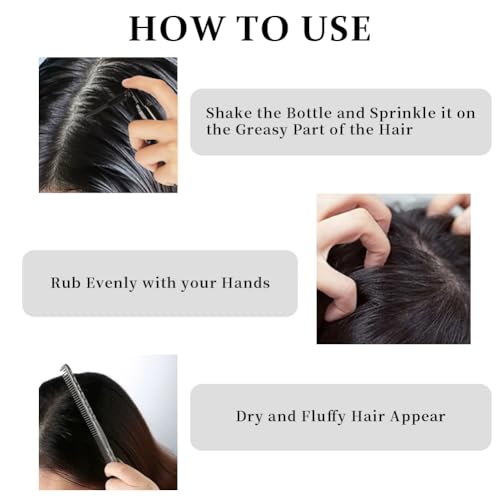 HOW TO USE

Shake the Bottle and Sprinkle it on the Greasy Part of the Hair

Rub Evenly with your Hands

Dry and Fluffy Hair Appear