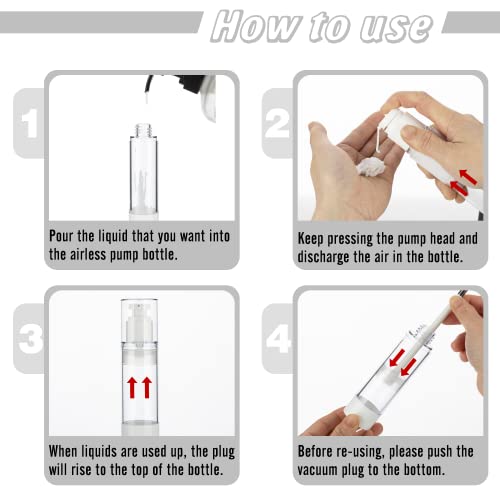 How to use

1

Pour the liquid that you want into the airless pump bottle.

2

Keep pressing the pump head and discharge the air in the bottle.

3

When liquids are used up, the plug will rise to the top of the bottle.

4

Before re-using, please push the vacuum plug to the bottom.