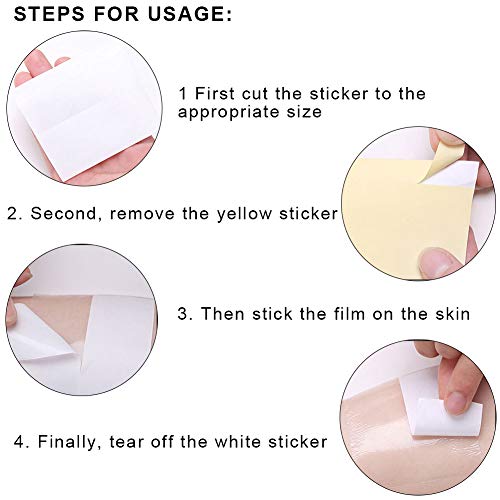 STEPS FOR USAGE:

1 First cut the sticker to the appropriate size

2. Second, remove the yellow sticker

3. Then stick the film on the skin

4. Finally, tear off the white sticker