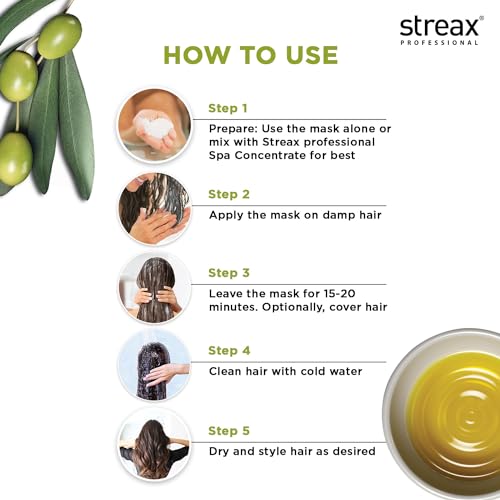 streax®
PROFESSIONAL

HOW TO USE

Step 1
Prepare: Use the mask alone or mix with Streax professional Spa Concentrate for best

Step 2
Apply the mask on damp hair

Step 3
Leave the mask for 15-20 minutes. Optionally, cover hair

Step 4
Clean hair with cold water

Step 5
Dry and style hair as desired