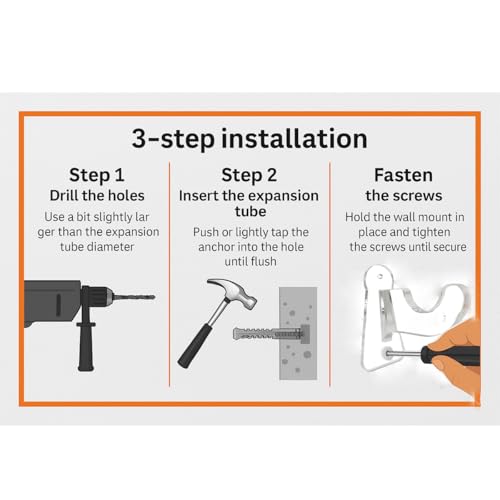 3-step installation

Step 1
Drill the holes
Use a bit slightly lar ger than the expansion tube diameter

Step 2
Insert the expansion tube
Push or lightly tap the anchor into the hole until flush

Fasten
the screws
Hold the wall mount in place and tighten the screws until secure