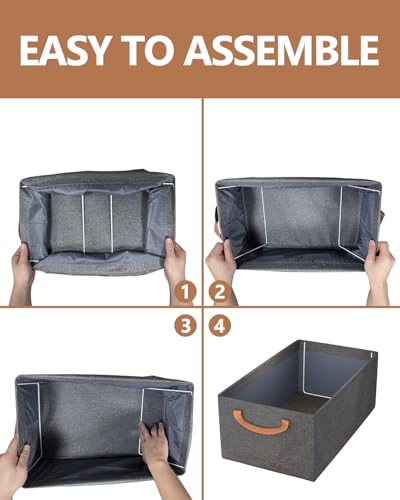 EASY TO ASSEMBLE

1

2

3

4