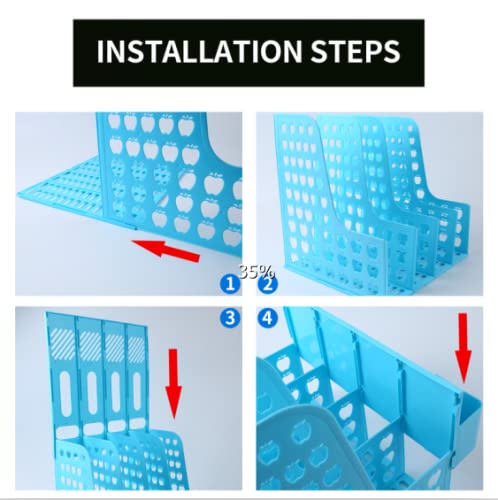 INSTALLATION STEPS

35%

1

2

3

4