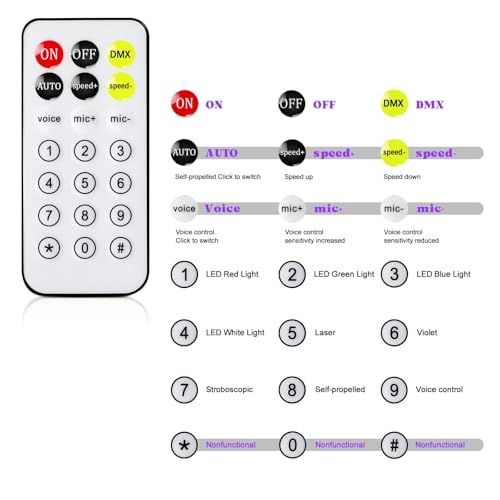 ON OFF DMX
AUTO speed+ speed-
voice mic+ mic-
1 2 3
4 5 6
7 8 9
* 0 #

ON ON
OFF OFF
DMX DMX

AUTO AUTO
Self-propelled Click to switch
speed+ speed+
Speed up
speed- speed-
Speed down

voice Voice
Voice control. Click to switch
mic+ mic+
Voice control sensitivity increased
mic- mic-
Voice control sensitivity reduced

1 LED Red Light
2 LED Green Light
3 LED Blue Light

4 LED White Light
5 Laser
6 Violet

7 Stroboscopic
8 Self-propelled
9 Voice control

* Nonfunctional
0 Nonfunctional
# Nonfunctional