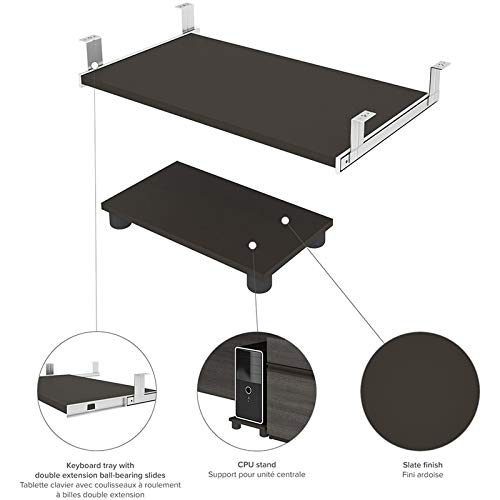 Keyboard tray with double extension ball-bearing slides
Tablette clavier avec coulisseaux à roulement à billes double extension

CPU stand
Support pour unité centrale

Slate finish
Fini ardoise